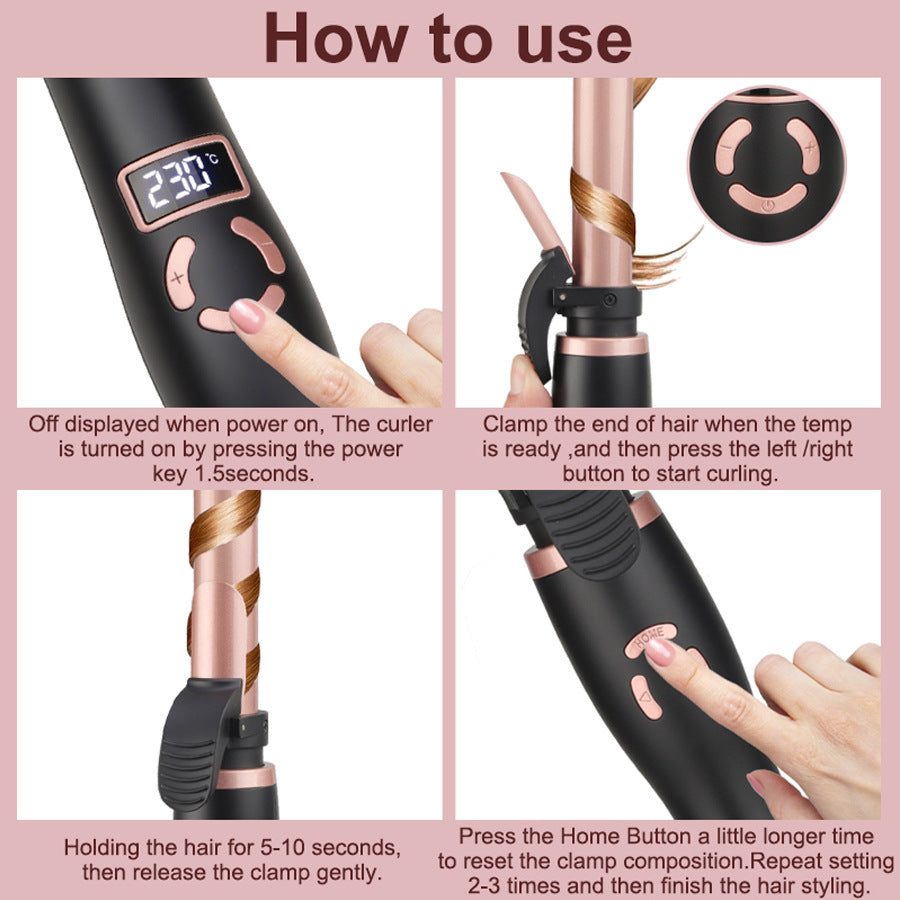 How to use

230 °C

+

−

Off displayed when power on, The curler is turned on by pressing the power key 1.5seconds.

−

+

Clamp the end of hair when the temp is ready ,and then press the left /right button to start curling.

Holding the hair for 5-10 seconds, then release the clamp gently.

HOME

Press the Home Button a little longer time to reset the clamp composition.Repeat setting 2-3 times and then finish the hair styling.